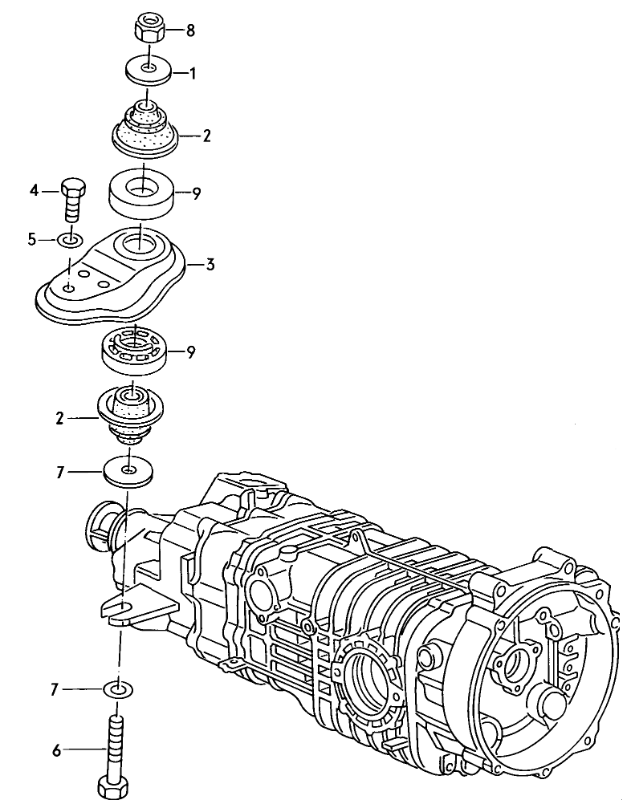 8
1
2
4
9
5
3
9
2
7
7
6